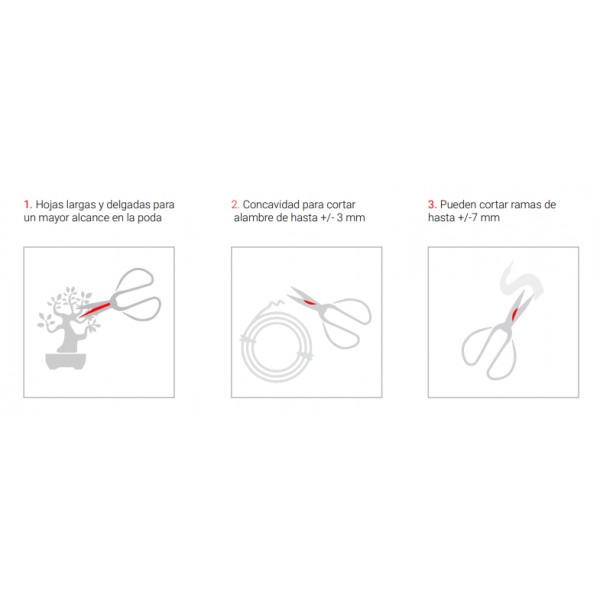 1. Hojas largas y delgadas para un mayor alcance en la poda

2. Concavidad para cortar alambre de hasta +/- 3 mm

3. Pueden cortar ramas de hasta +/-7 mm